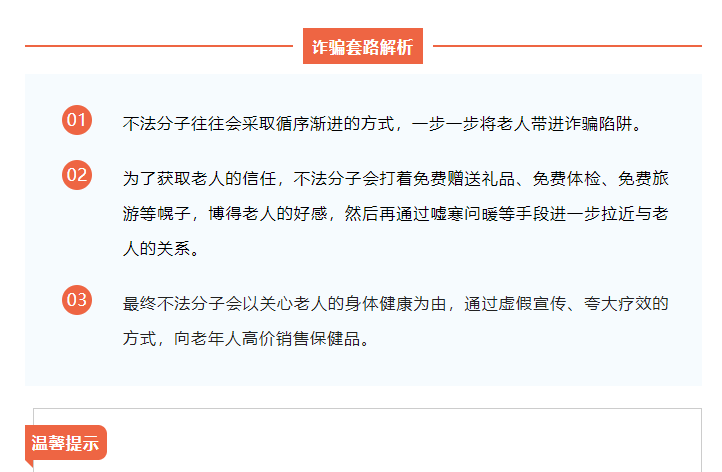 诈骗套路解析

01 不法分子往往会采取循序渐进的方式，一步一步将老人带进诈骗陷阱。

02 为了获取老人的信任，不法分子会打着免费赠送礼品、免费体检、免费旅游等幌子，博得老人的好感，然后再通过嘘寒问暖等手段进一步拉近与老人的关系。

03 最终不法分子会以关心老人的身体健康为由，通过虚假宣传、夸大疗效的方式，向老年人高价销售保健品。

温馨提示